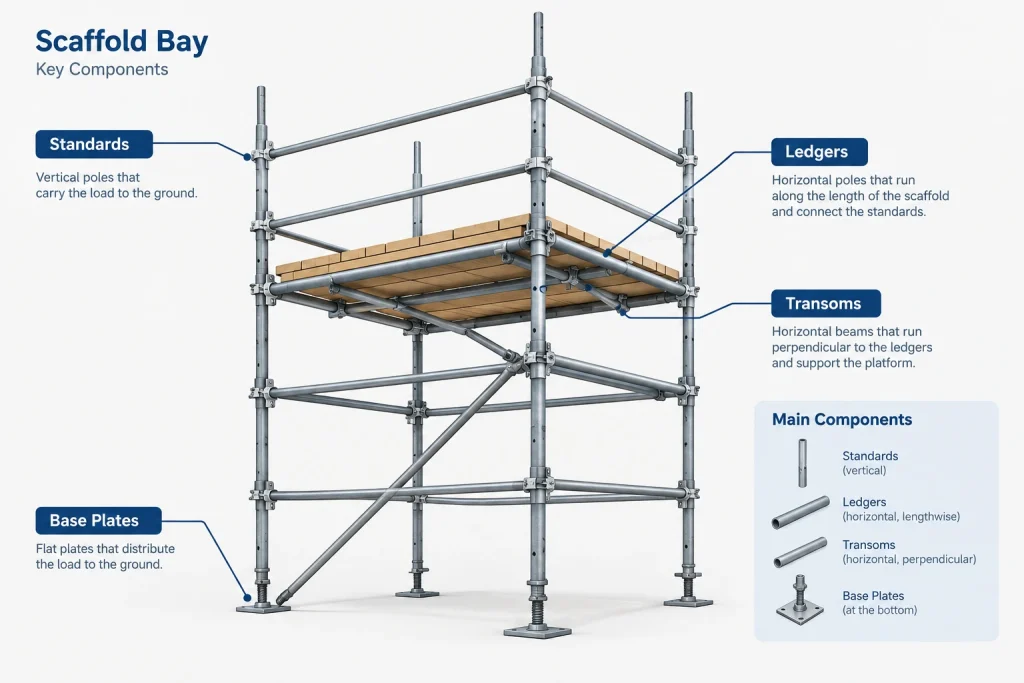 Scaffold Bay
Key Components

Standards
Vertical poles that carry the load to the ground.

Base Plates
Flat plates that distribute the load to the ground.

Ledgers
Horizontal poles that run along the length of the scaffold and connect the standards.

Transoms
Horizontal beams that run perpendicular to the ledgers and support the platform.

Main Components
Standards
(vertical)
Ledgers
(horizontal, lengthwise)
Transoms
(horizontal, perpendicular)
Base Plates
(at the bottom)