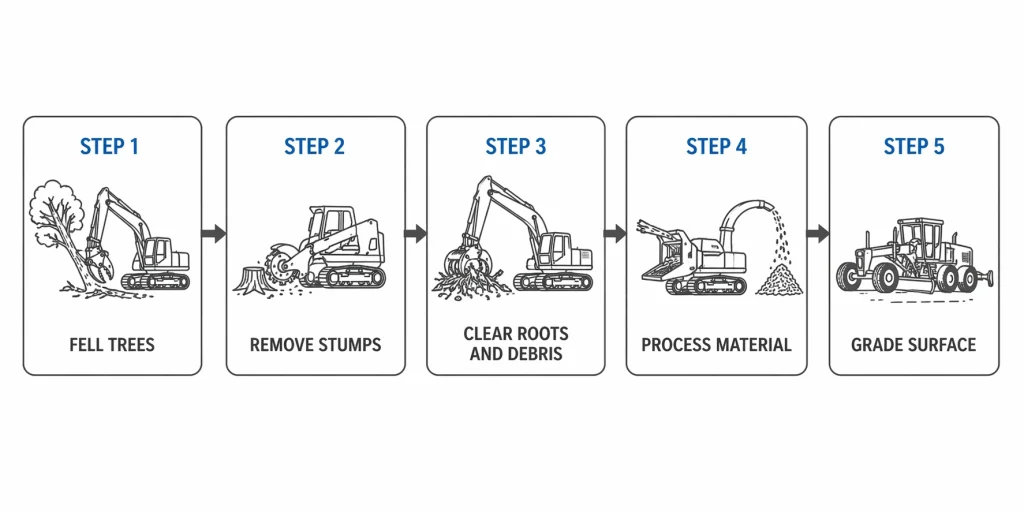 STEP 1

FELL TREES

STEP 2

REMOVE STUMPS

STEP 3

CLEAR ROOTS AND DEBRIS

STEP 4

PROCESS MATERIAL

STEP 5

GRADE SURFACE