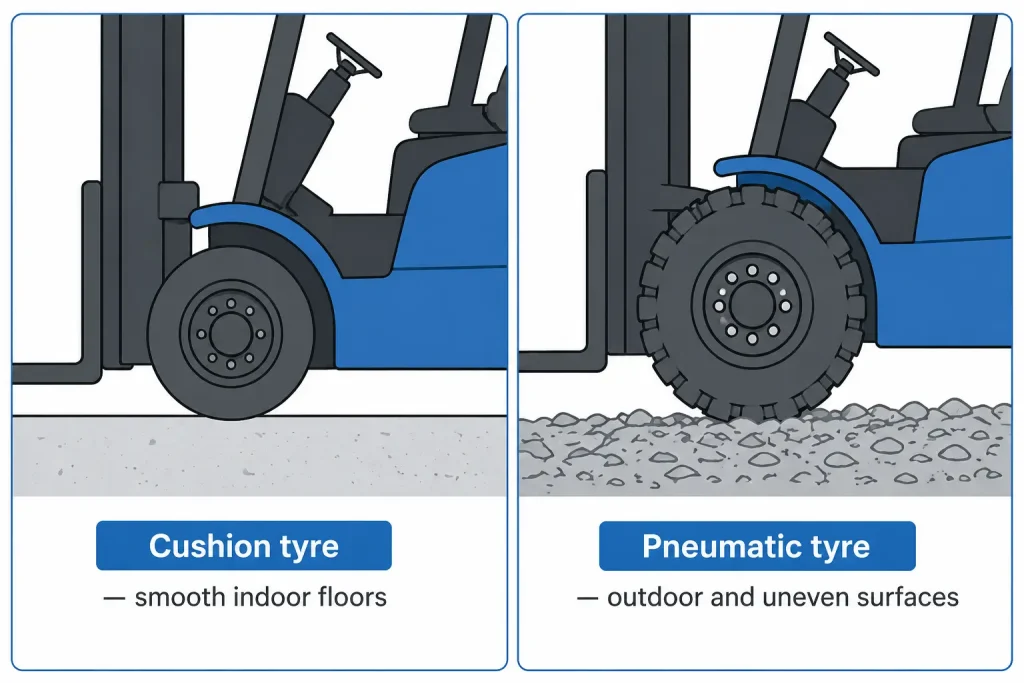 Cushion tyre

— smooth indoor floors

Pneumatic tyre

— outdoor and uneven surfaces